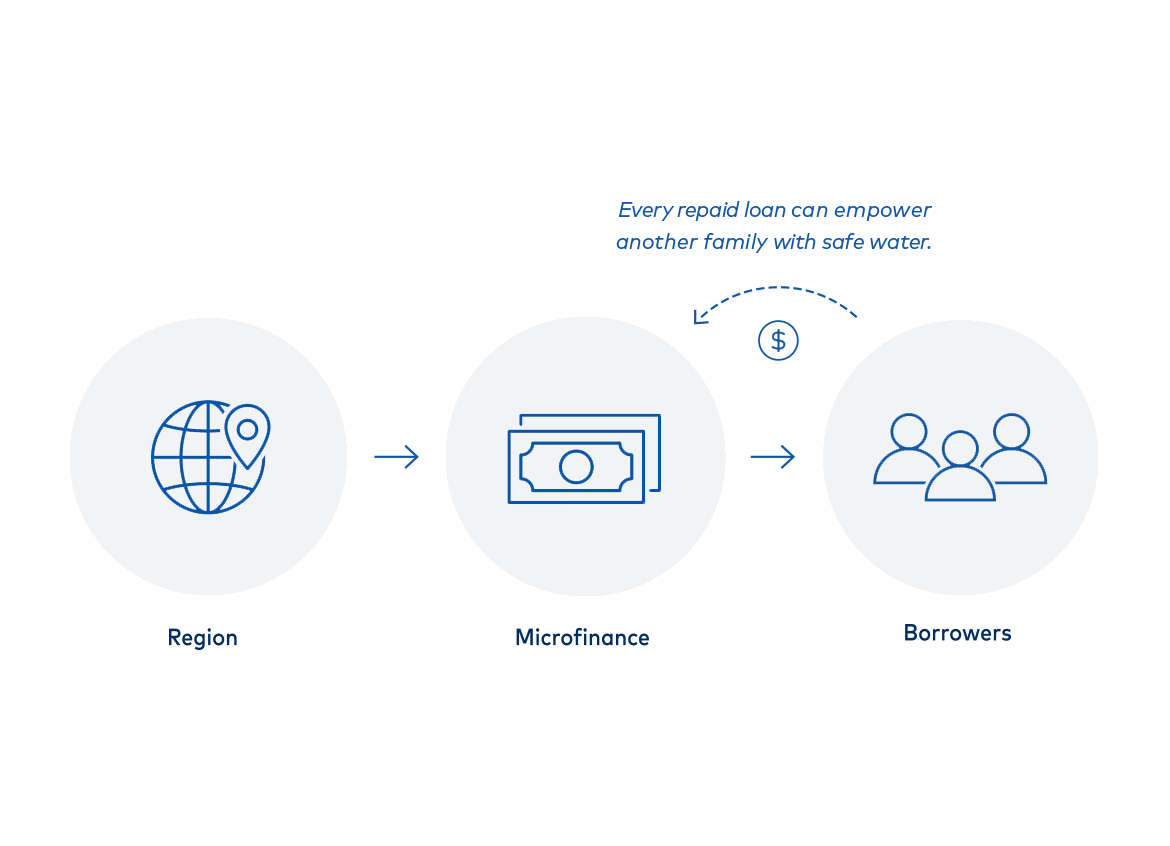 Every repaid loan can empower another family with safe water.

$

Region

Microfinance

Borrowers