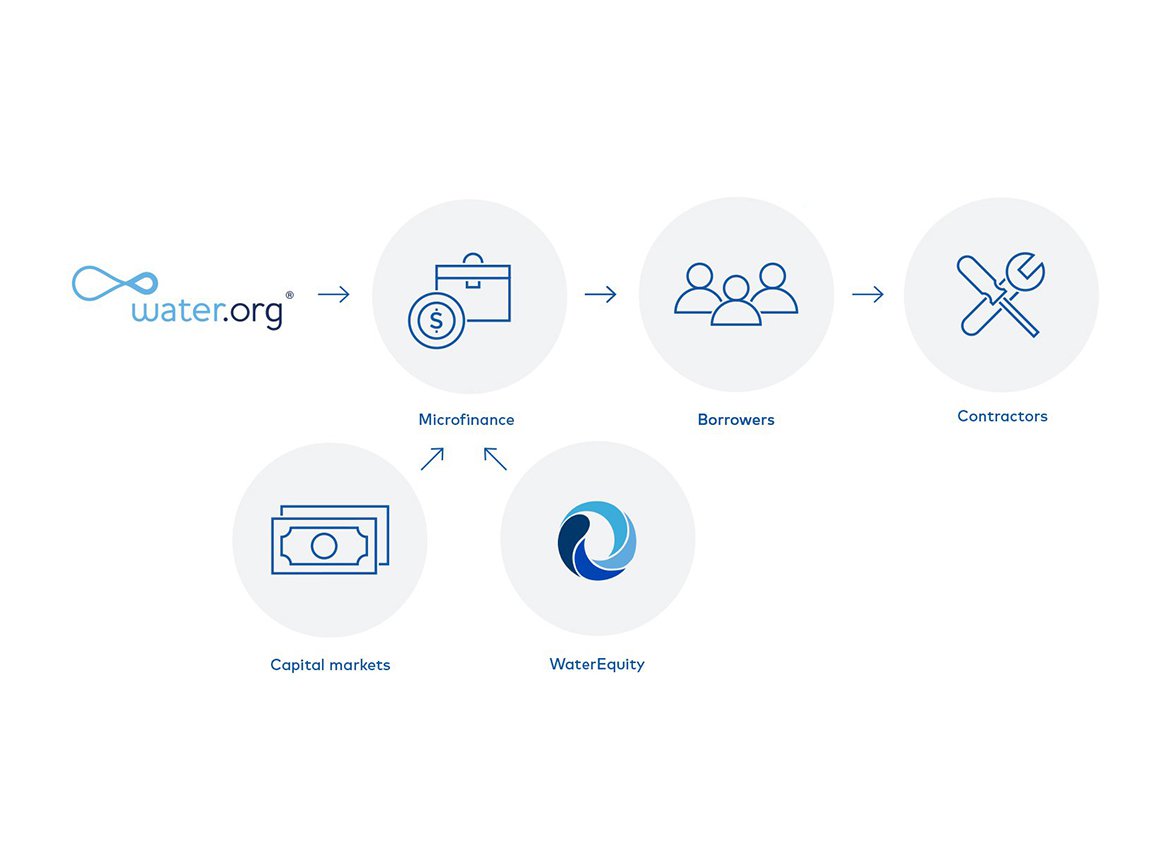 water.org®

$

Microfinance

Borrowers

Contractors

Capital markets

WaterEquity