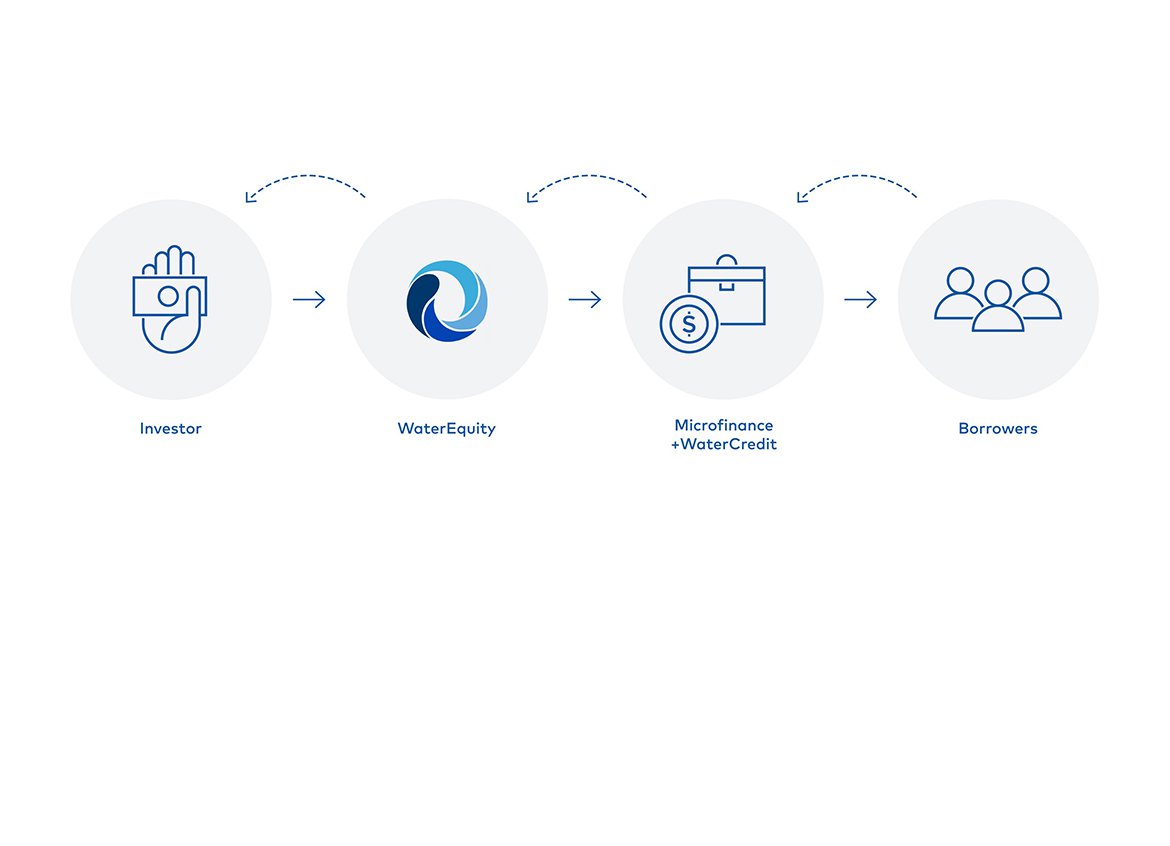 Investor

WaterEquity

Microfinance +WaterCredit

Borrowers