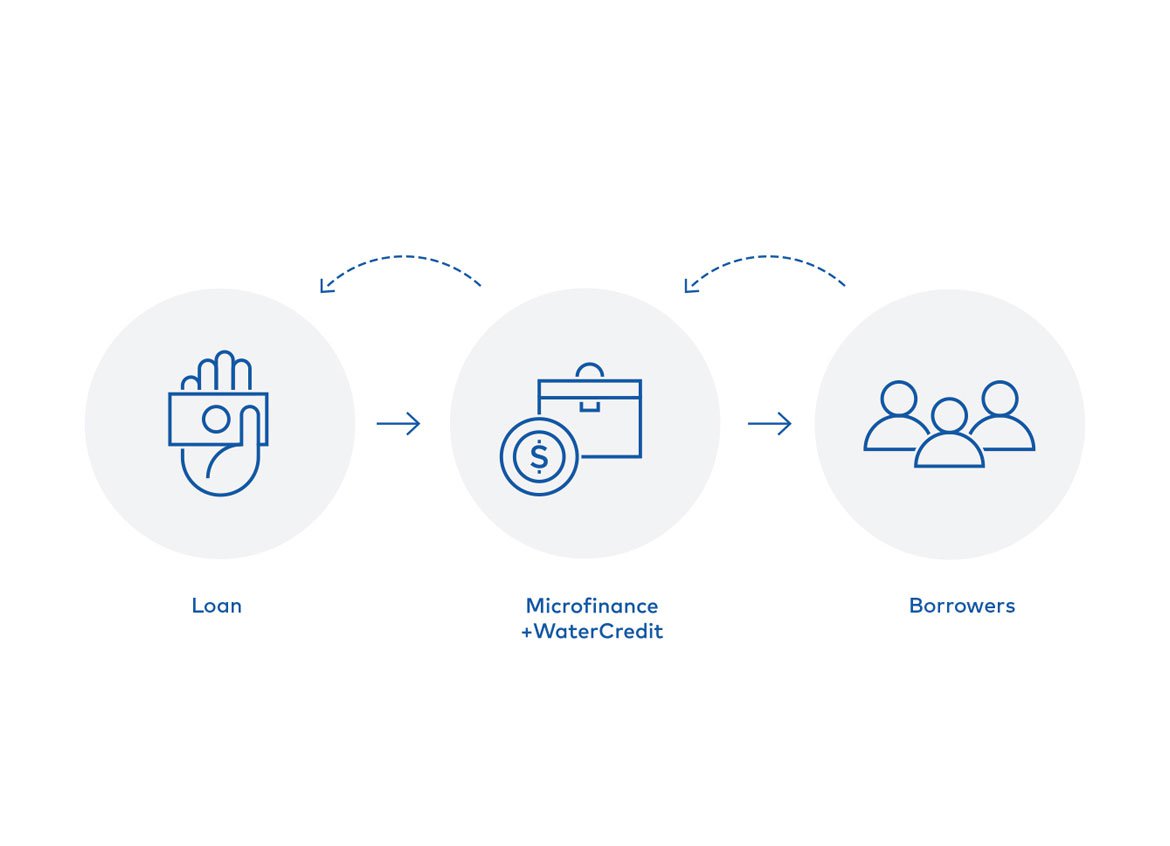 $

Loan

Microfinance
+WaterCredit

Borrowers